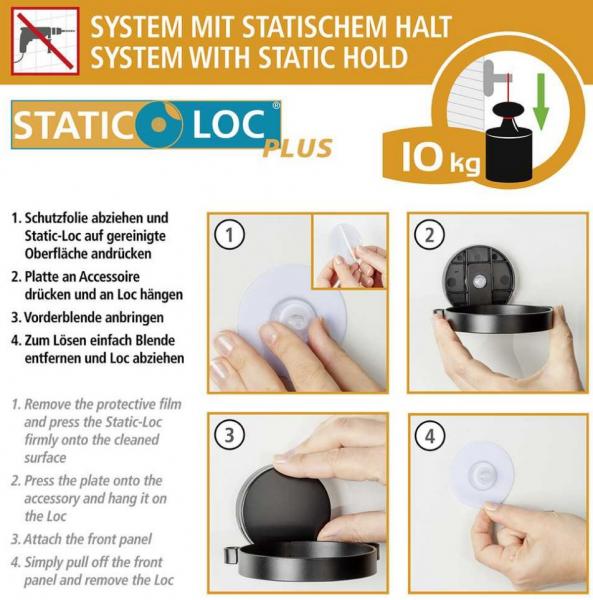 SYSTEM MIT STATISCHEM HALT
SYSTEM WITH STATIC HOLD

STATIC LOC®
PLUS

10 kg

1. Schutzfolie abziehen und Static-Loc auf gereinigte Oberfläche andrücken
2. Platte an Accessoire drücken und an Loc hängen
3. Vorderblende anbringen
4. Zum Lösen einfach Blende entfernen und Loc abziehen

1. Remove the protective film and press the Static-Loc firmly onto the cleaned surface
2. Press the plate onto the accessory and hang it on the Loc
3. Attach the front panel
4. Simply pull off the front panel and remove the Loc

1

2

3

4